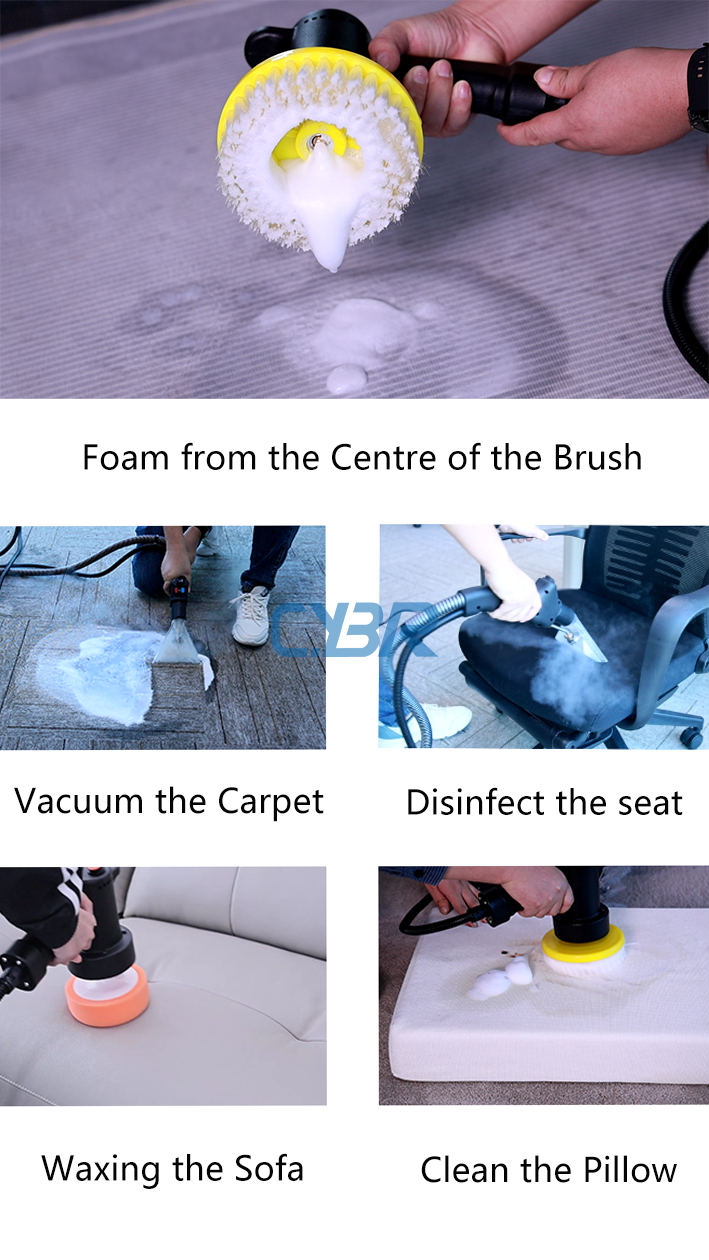 Foam from the Centre of the Brush

CYBR

Vacuum the Carpet

Disinfect the seat

Waxing the Sofa

Clean the Pillow